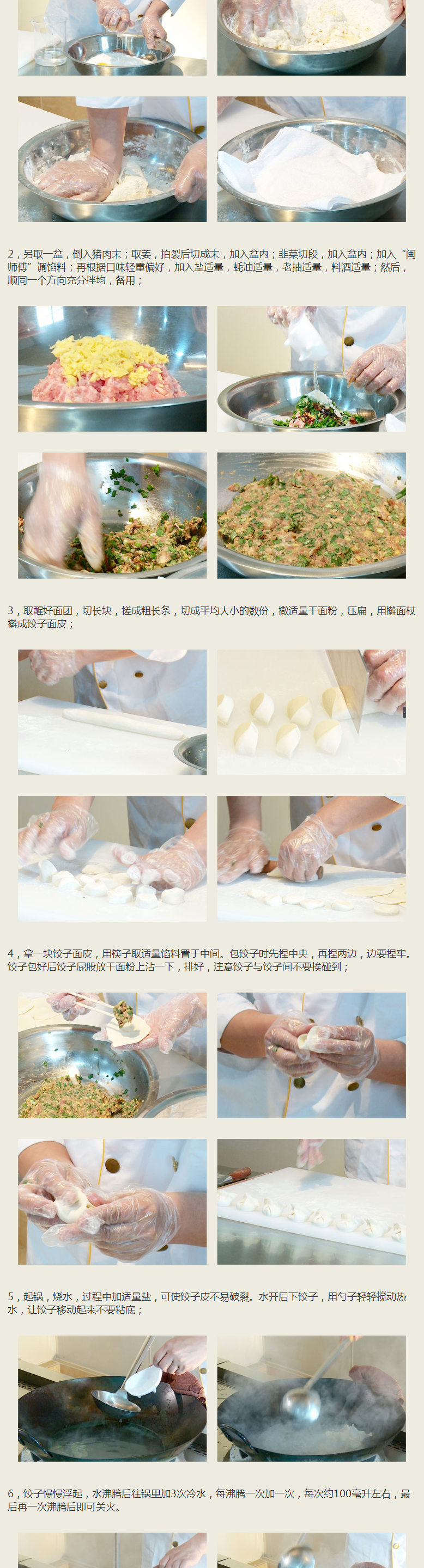 2，另取一盆，倒入猪肉末；取姜，拍裂后切成末，加入盆内；韭菜切段，加入盆内；加入“闽师傅”调馅料；再根据口味轻重偏好，加入盐适量，蚝油适量，老抽适量，料酒适量；然后，顺同一个方向充分拌均，备用；

3，取醒好面团，切长块，搓成粗长条，切成平均大小的数份，撒适量干面粉，压扁，用擀面杖擀成饺子面皮；

4，拿一块饺子面皮，用筷子取适量馅料置于中间。包饺子时先捏中央，再捏两边，边要捏牢。饺子包好后饺子屁股放干面粉上沾一下，排好，注意饺子与饺子间不要挨碰到；

5，起锅，烧水，过程中加适量盐，可使饺子皮不易破裂。水开后下饺子，用勺子轻轻搅动热水，让饺子移动起来不要粘底；

6，饺子慢慢浮起，水沸腾后往锅里加3次冷水，每沸腾一次加一次，每次约100毫升左右，最后再一次沸腾后即可关火。